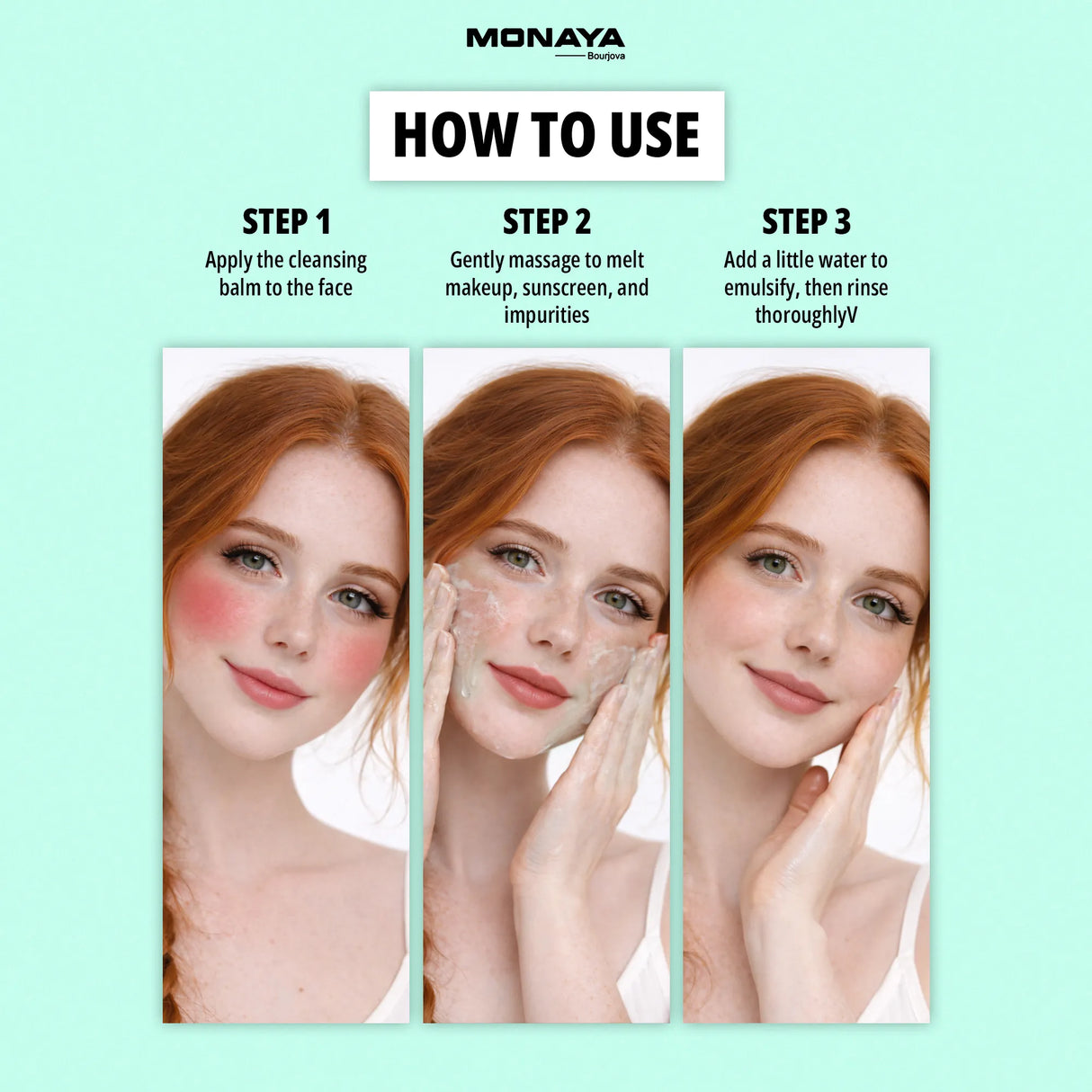 MONAYA
Bourjova

HOW TO USE

STEP 1
Apply the cleansing balm to the face

STEP 2
Gently massage to melt makeup, sunscreen, and impurities

STEP 3
Add a little water to emulsify, then rinse thoroughlyV